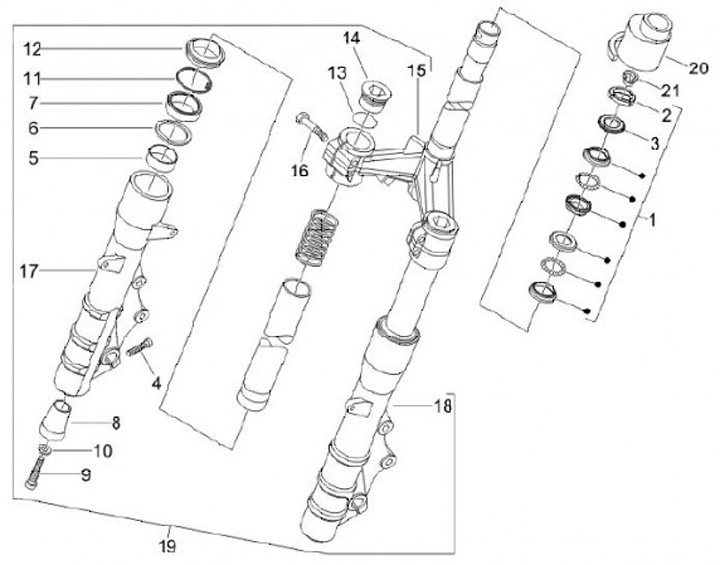 12
11
7
6
5
17
4
8
10
9
19
14
13
15
16
18
20
21
2
3
1