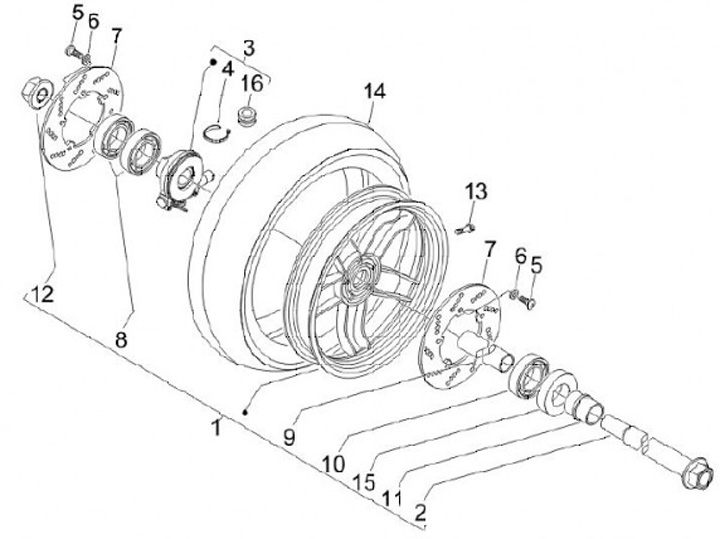 5
6
7
3
4
16
14
13
7
6
5
12
8
1
9
10
15
11
2