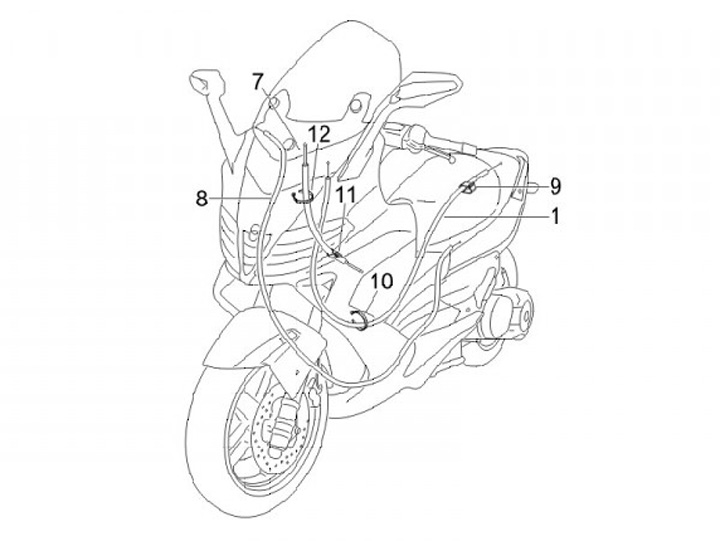 7
12
8
11
9
1
10