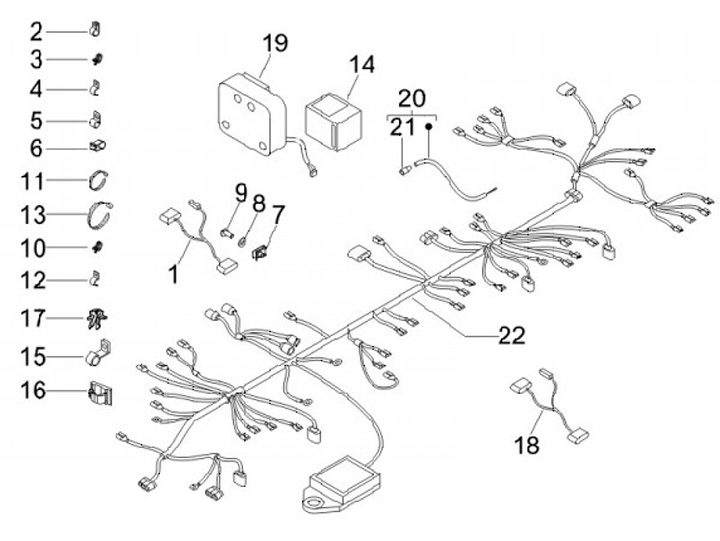 2
3
4
5
6
11
13
10
12
17
15
16
19
14
20
21
9
8
7
1
22
18