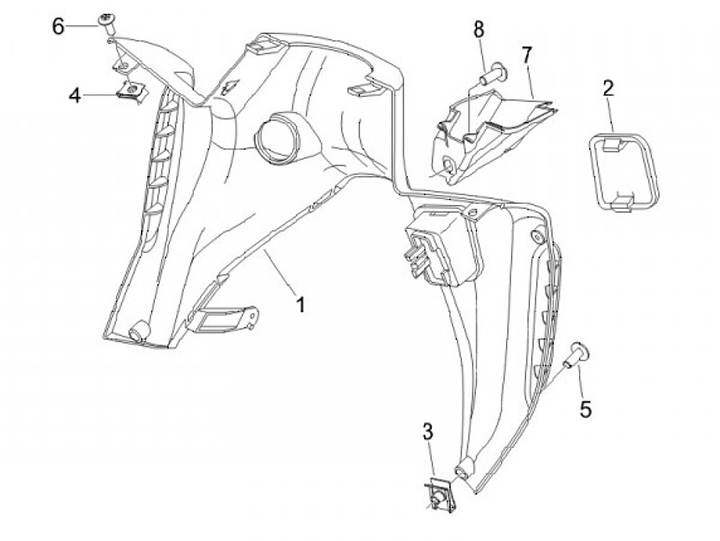 6
4
8
7
2
1
5
3