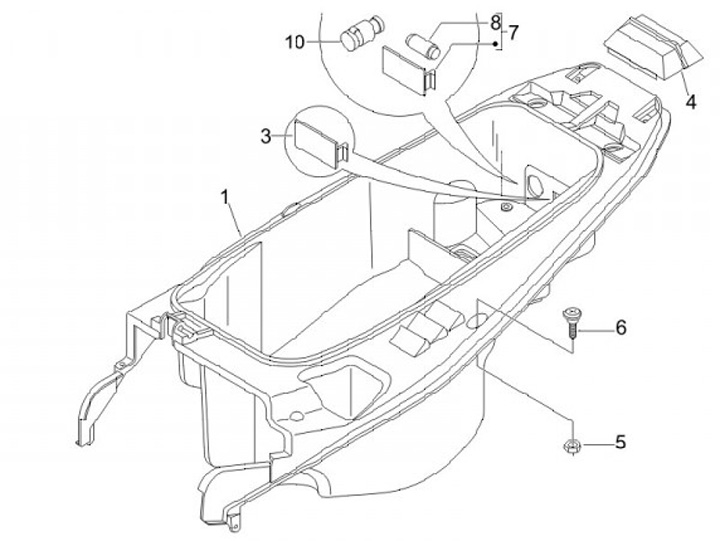 10
8
7
4
3
1
6
5