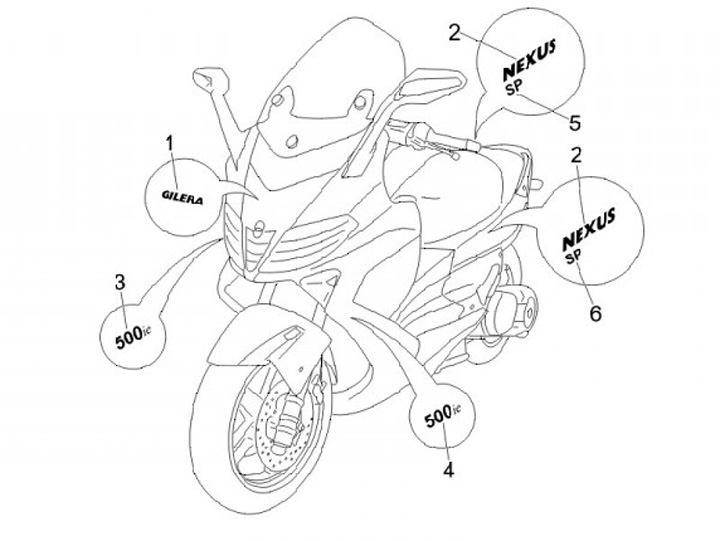 2
NEXUS
SP
5
1
GILERA
2
NEXUS
SP
6
3
500ie
500ie
4