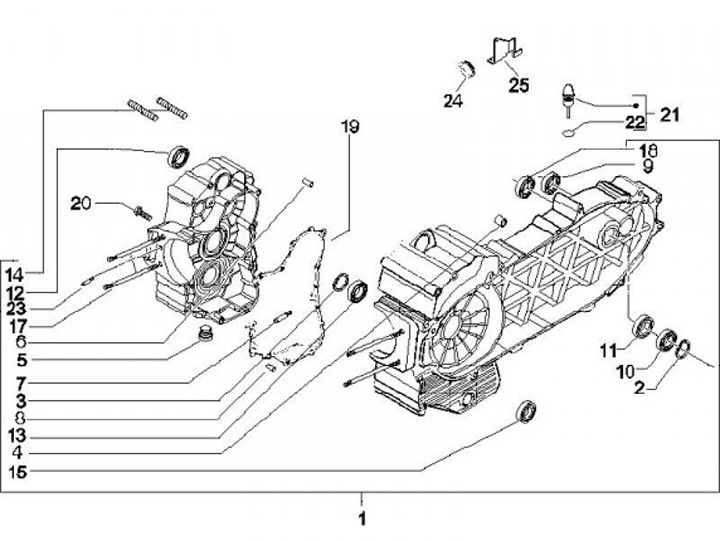 24
25
21
22
19
18
9
20
14
12
23
17
6
5
7
3
8
13
4
15
11
10
2
1