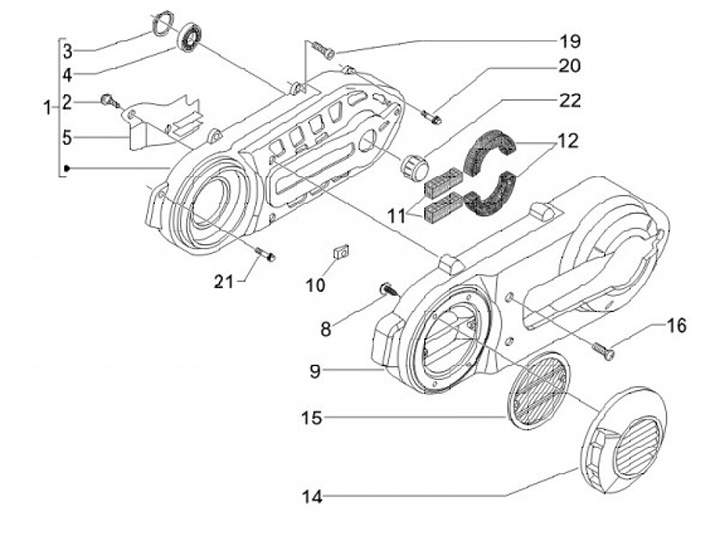 3
4
1
2
5
19
20
22
12
11
21
10
8
16
9
15
14