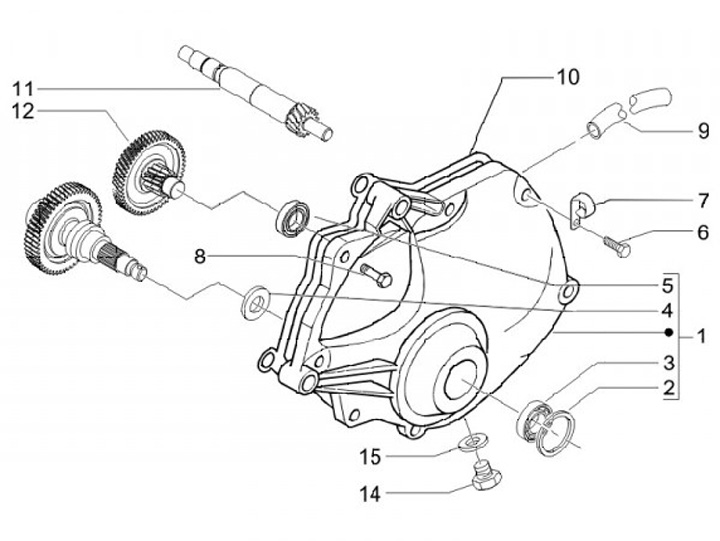 11
12
10
9
7
6
8
5
4
1
3
2
15
14