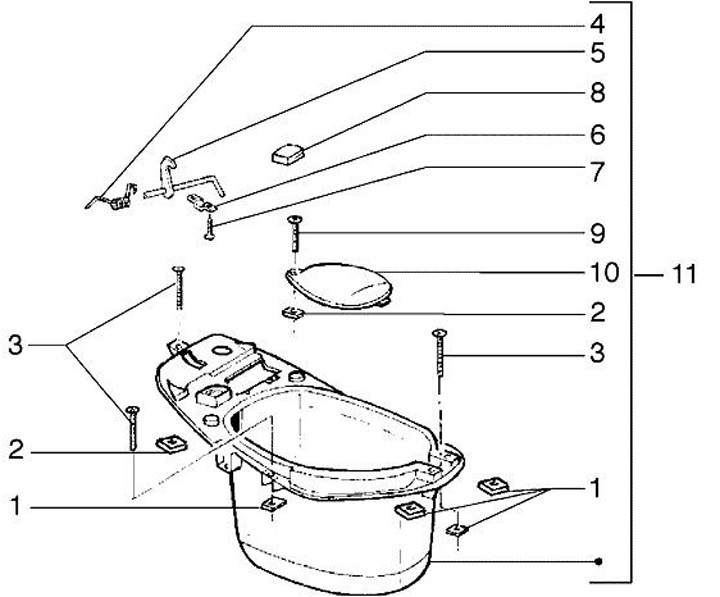 4
5
8
6
7
9
10
11
2
3
3
2
1
1