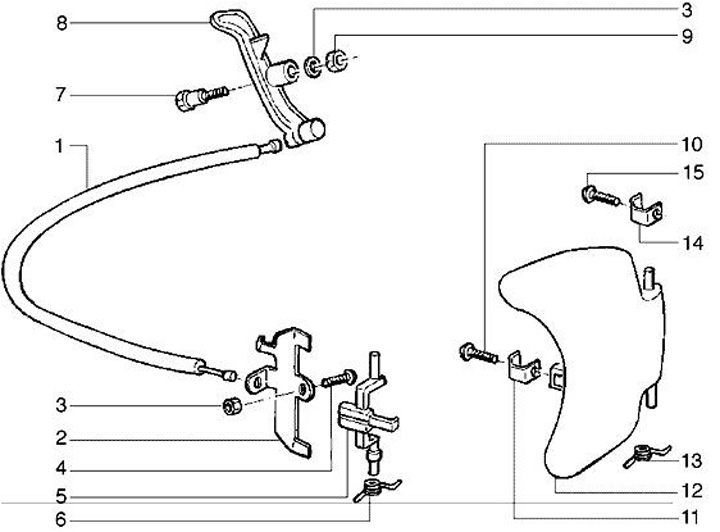 8
3
9
7
1
10
15
14
3
2
4
5
6
13
12
11