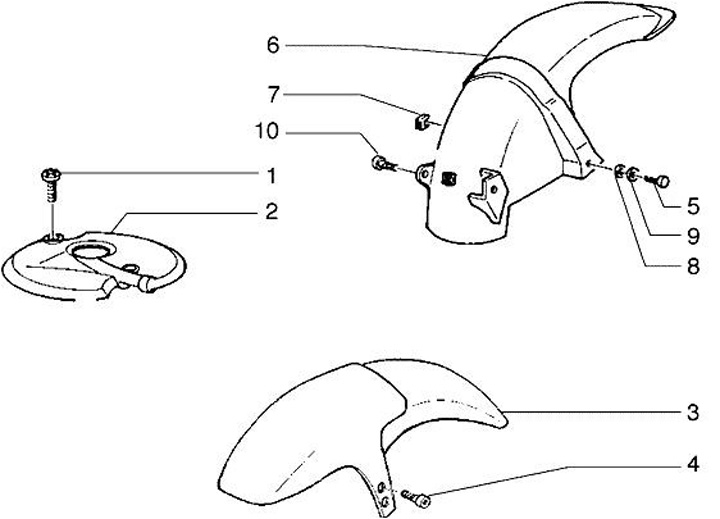 6
7
10
1
2
5
9
8
3
4