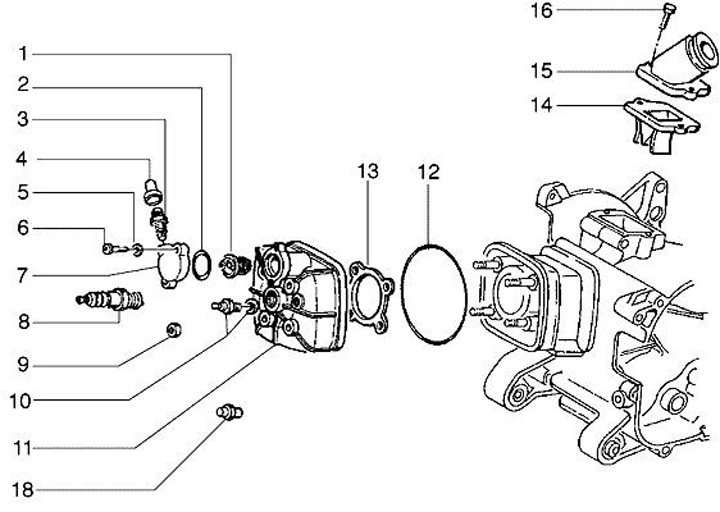 16
15
14
1
2
3
4
5
6
7
8
9
10
11
18
13
12