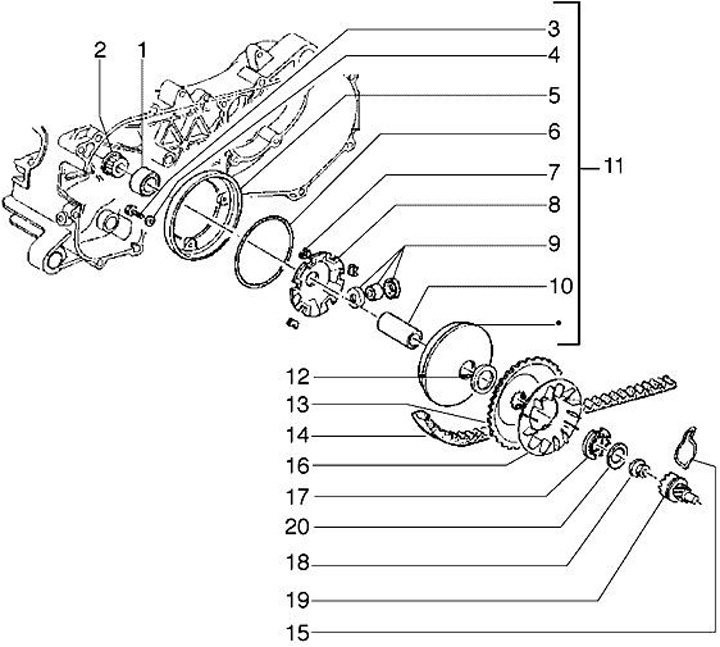 2
1
3
4
5
6
7
8
9
10
11
12
13
14
16
17
20
18
19
15