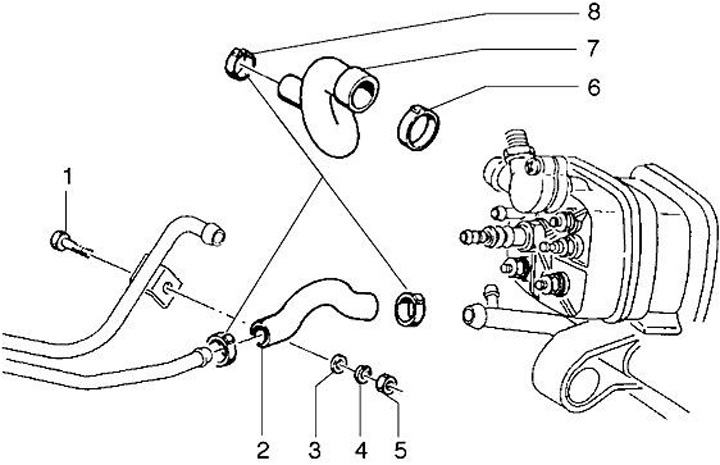 8
7
6
1
2
3
4
5