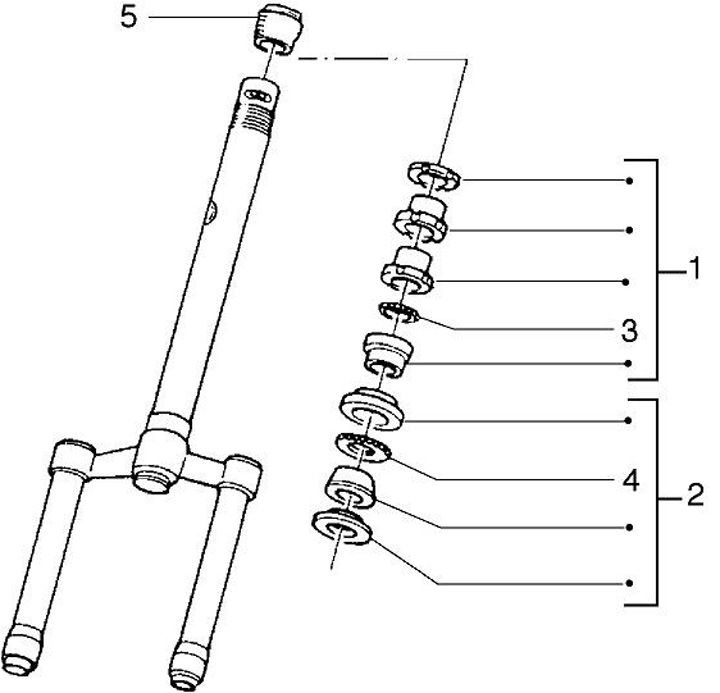 5
1
3
4
2