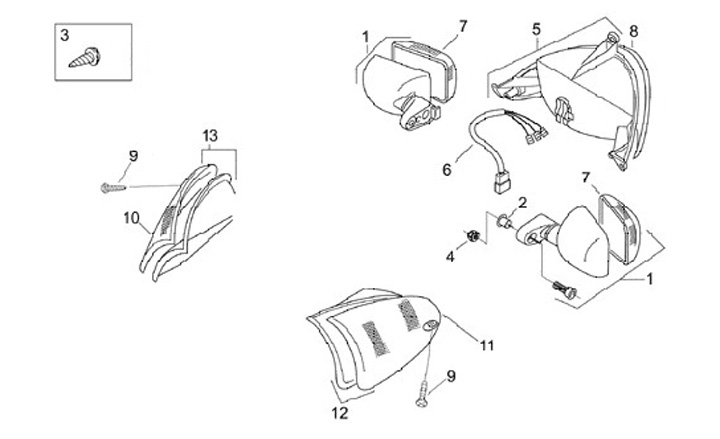 3
1
7
5
8
13
9
10
6
7
2
4
1
11
9
12