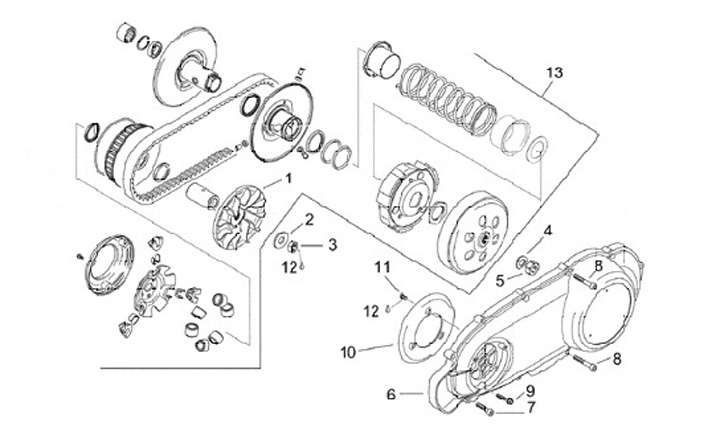 13
1
2
3
12
4
5
8
11
12
10
8
6
9
7