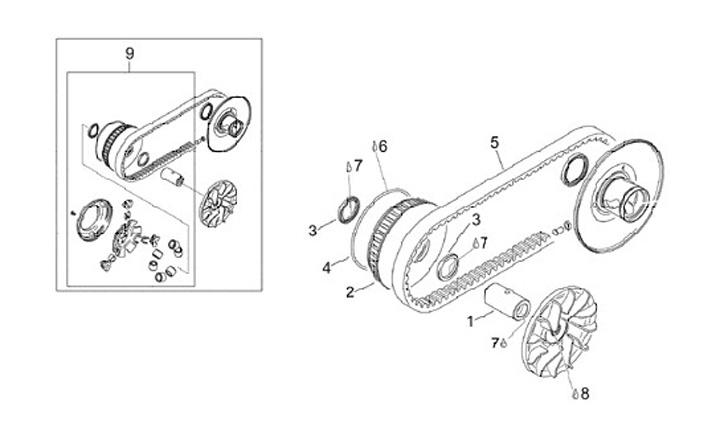 9

6

7

5

3

3

7

4

2

1

7

8