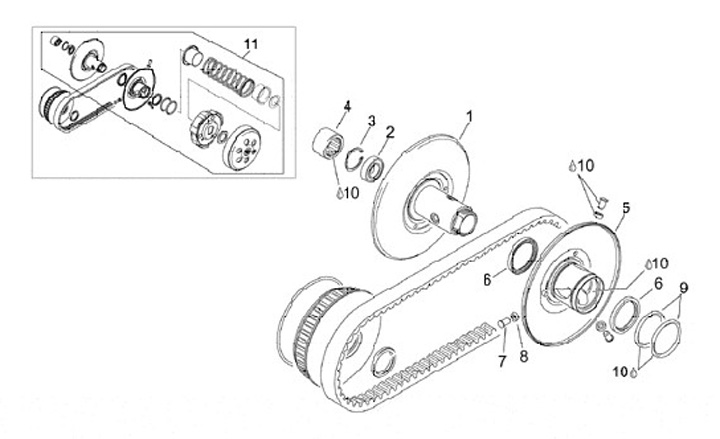 11
4
3
2
1
10
10
5
10
6
6
9
7
8
10