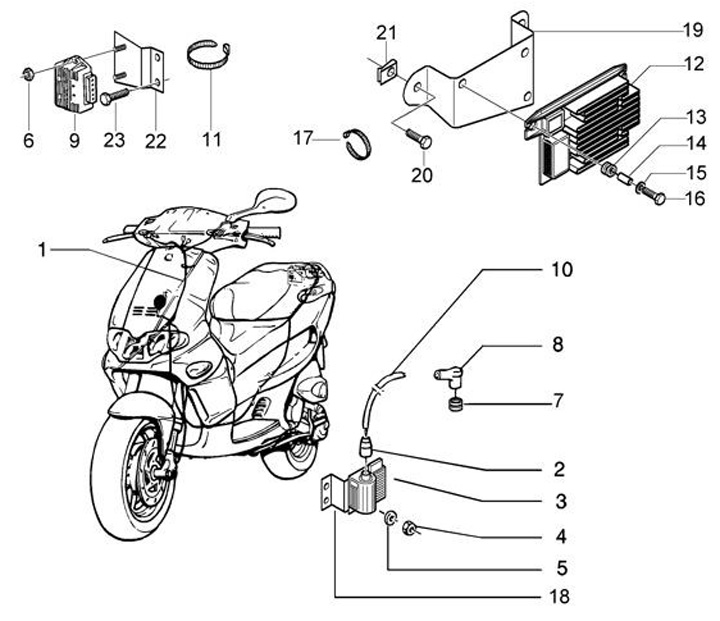 21
19
12
13
14
15
16
6
9
23
22
11
17
20
1
10
8
7
2
3
4
5
18