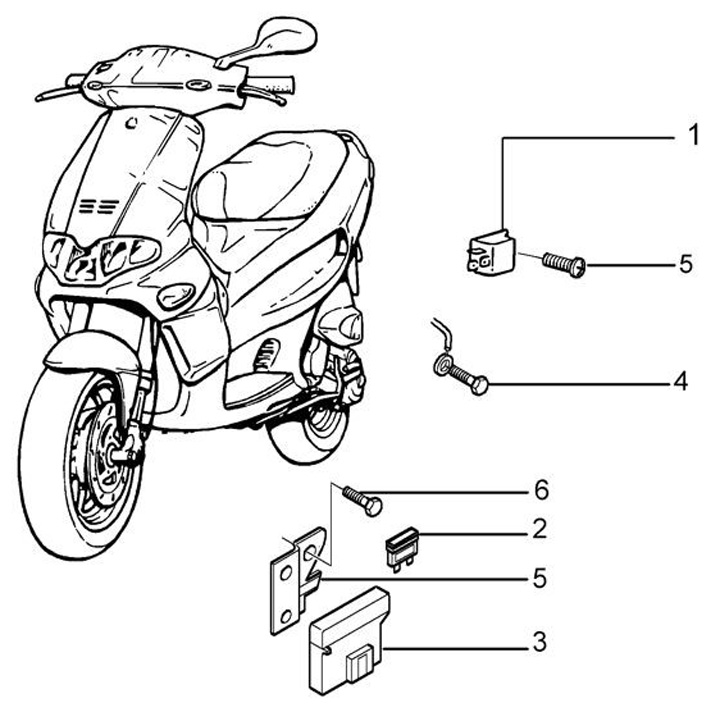 1
5
4
6
2
5
3