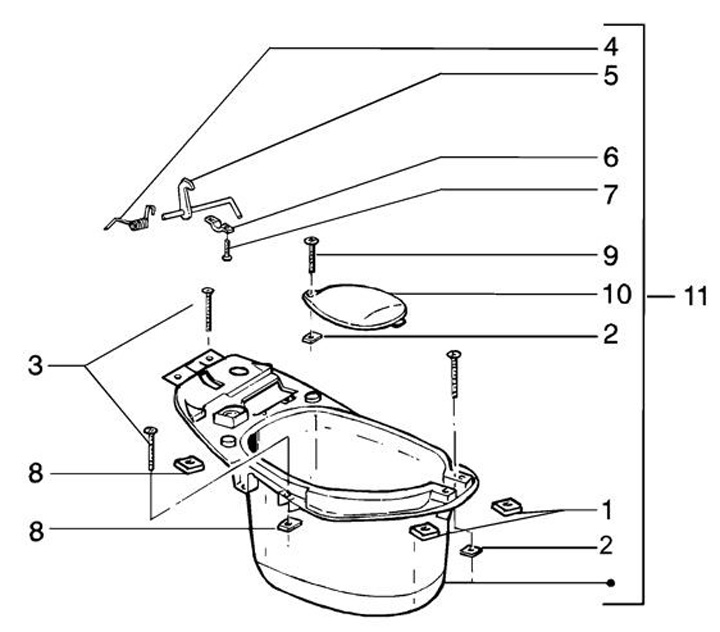 4
5
6
7
9
10
11
2
3
8
8
1
2