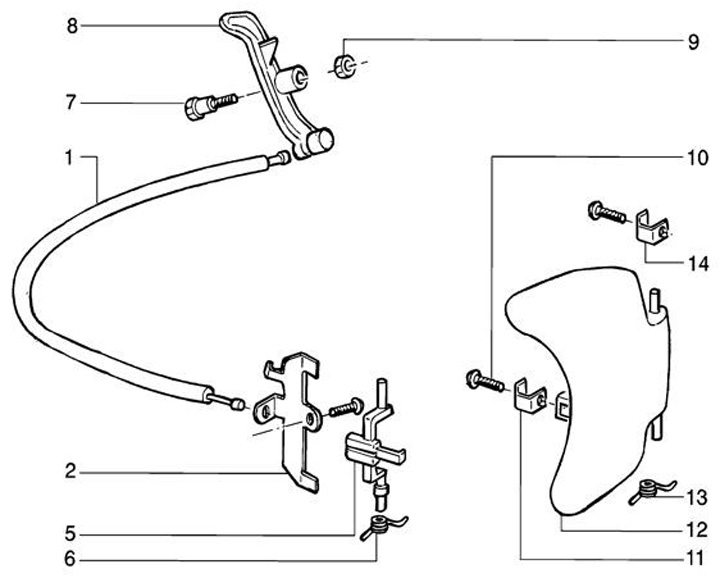 8
9
7
1
10
14
2
5
6
13
12
11