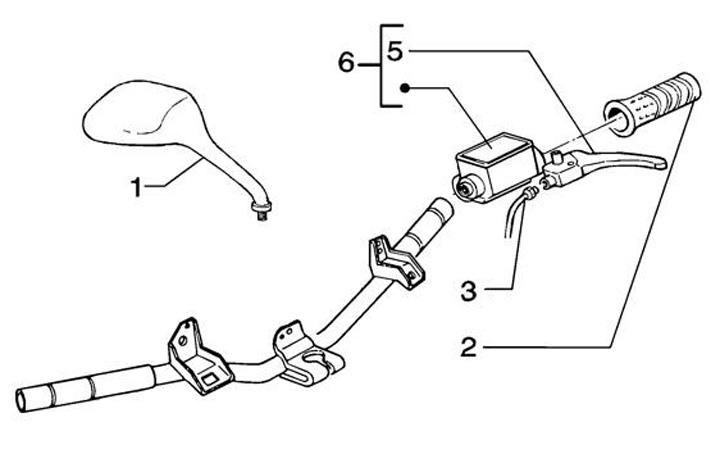 6
5
1
3
2