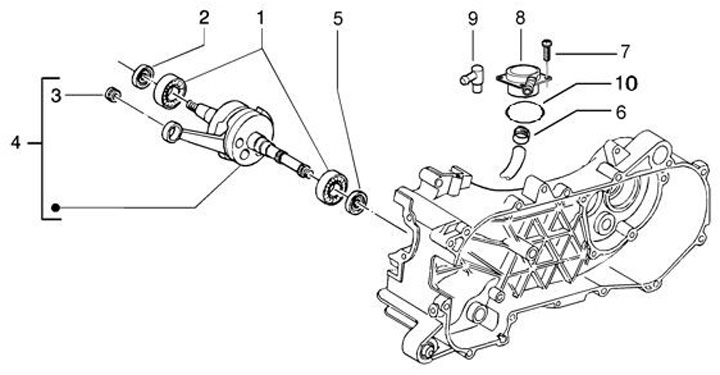 2
1
5
9
8
7
10
6
3
4