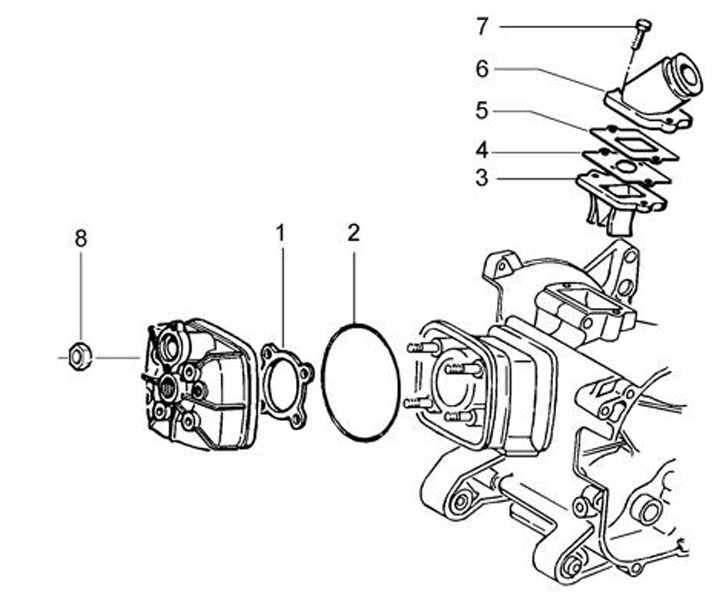 7
6
5
4
3
8
1
2