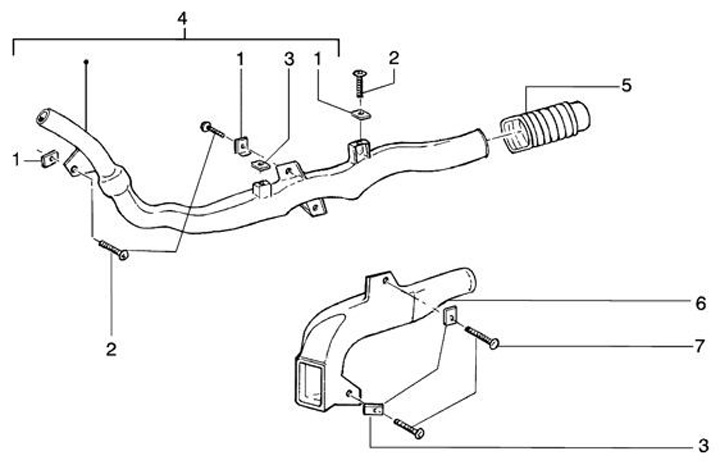 4
1
3
1
2
5
1
2
6
7
3