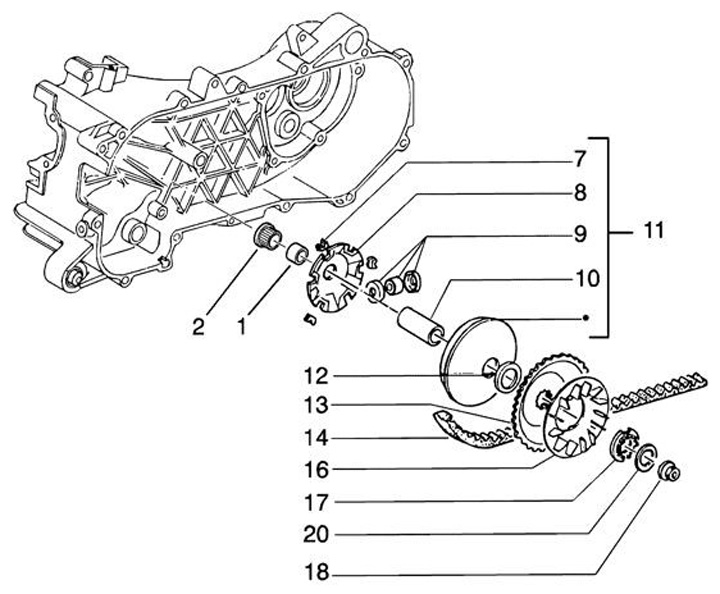 7
8
9
11
10
2
1
12
13
14
16
17
20
18