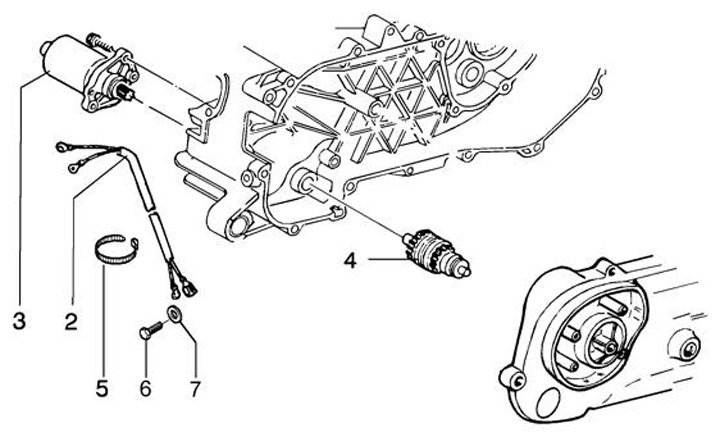 4
3
2
5
6
7