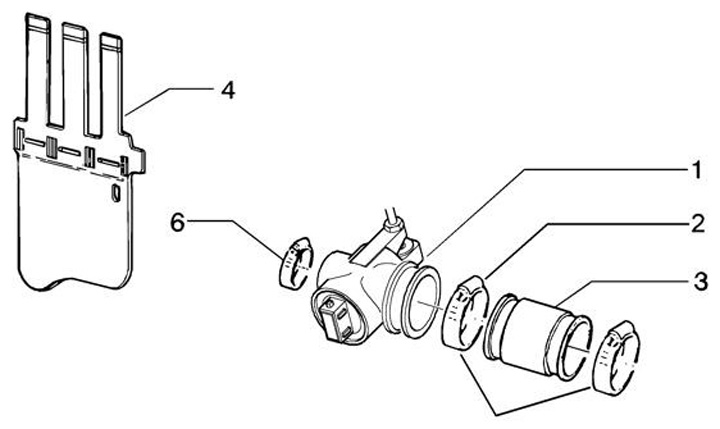 4
1
6
2
3