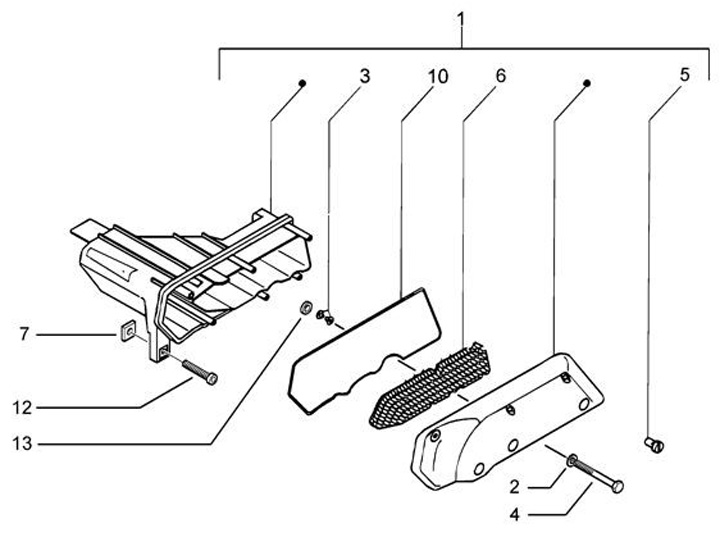 1
3
10
6
5
7
12
13
2
4