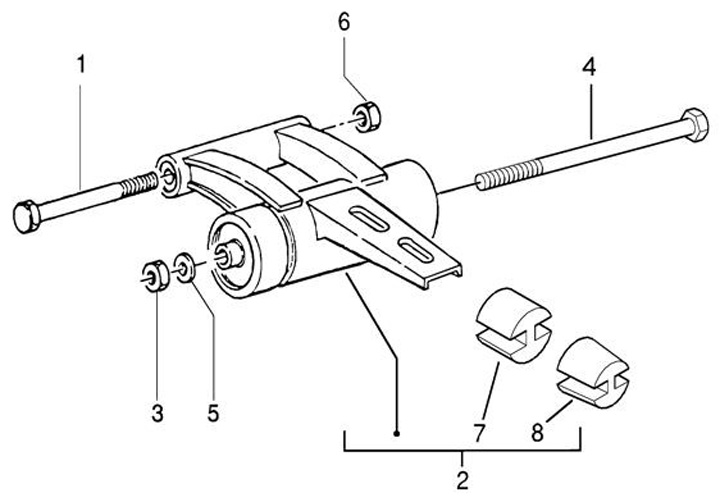 6
1
4
3
5
7
8
2