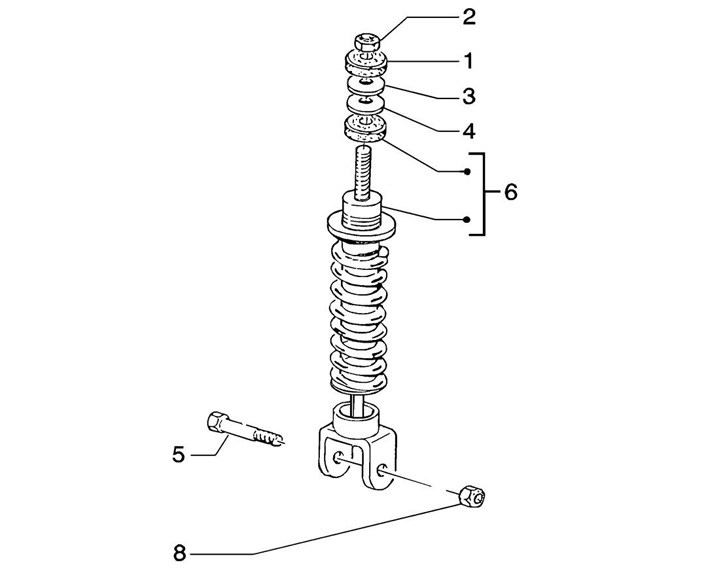 2
1
3
4
6
5
8