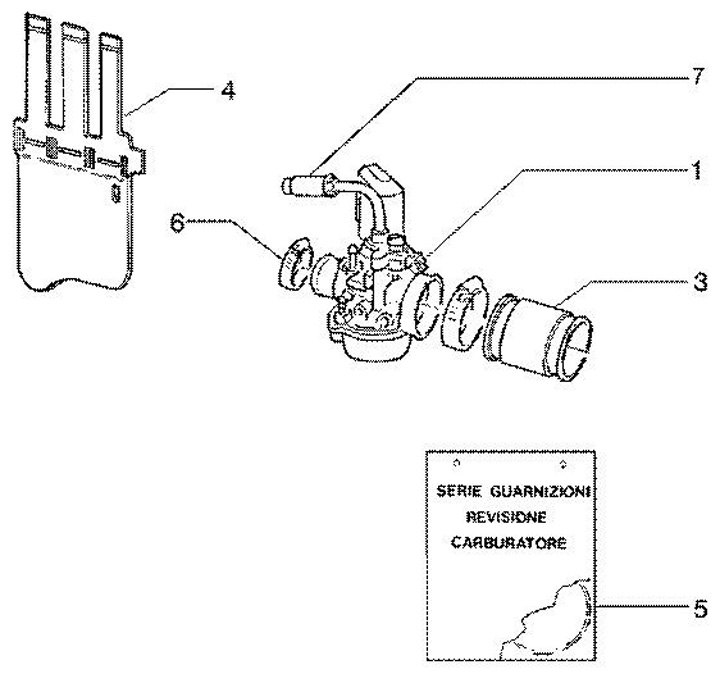 4

7

1

6

3

SERIE GUARNIZIONI
REVISIONE
CARBURATORE

5