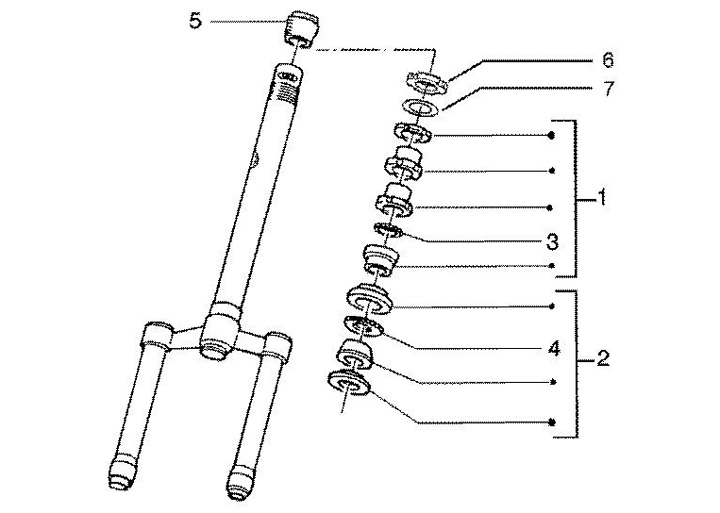 5
6
7
1
3
4
2