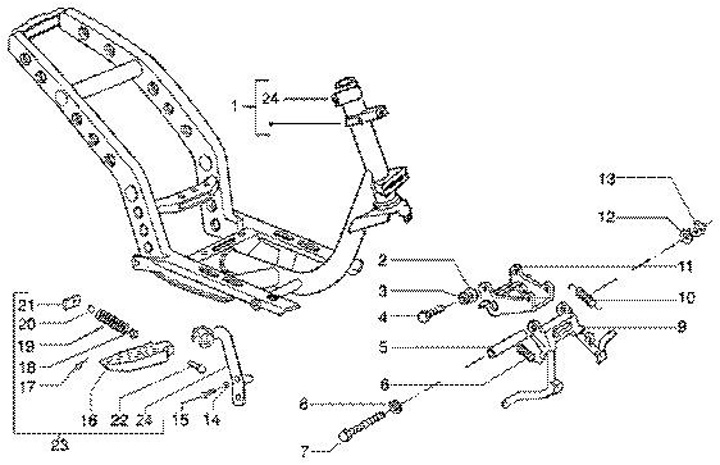 1
24
13
12
2
11
3
10
4
9
5
6
8
7
21
20
19
18
17
16
22
24
15
14
23