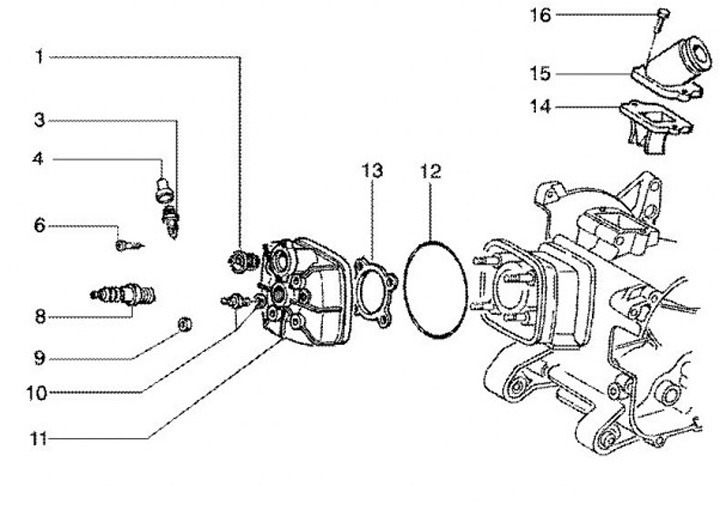 16
1
15
14
3
4
13
12
6
8
9
10
11