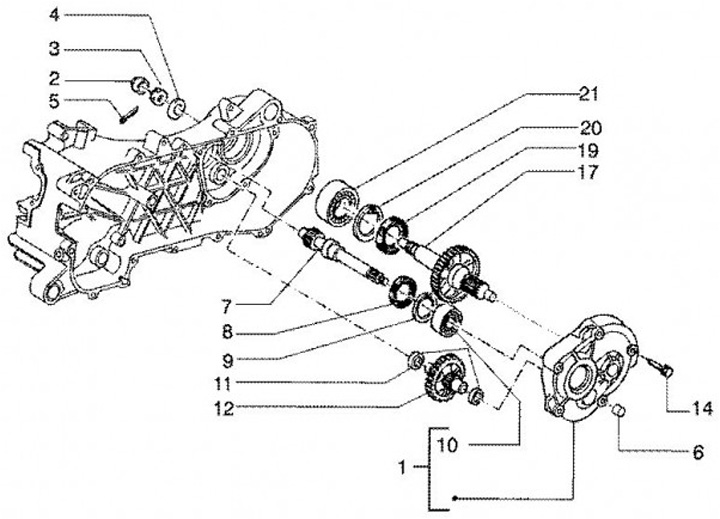 4
3
2
5
21
20
19
17
7
8
9
11
12
10
1
14
6