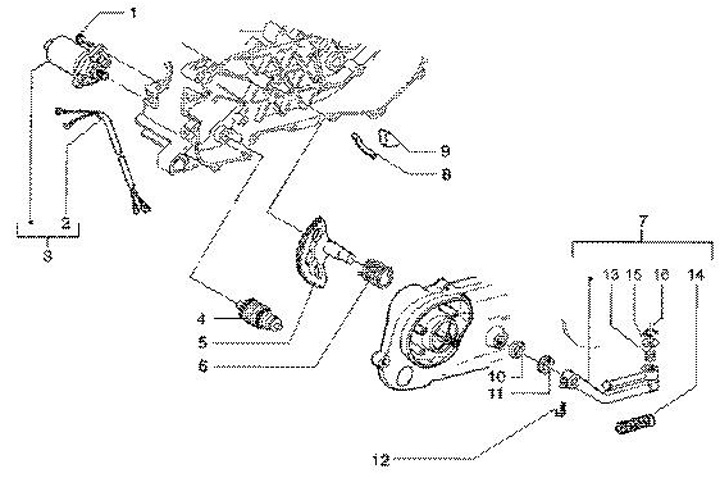 1
9
8
2
3
7
13 15 16 14
4
5
6
10
11
12