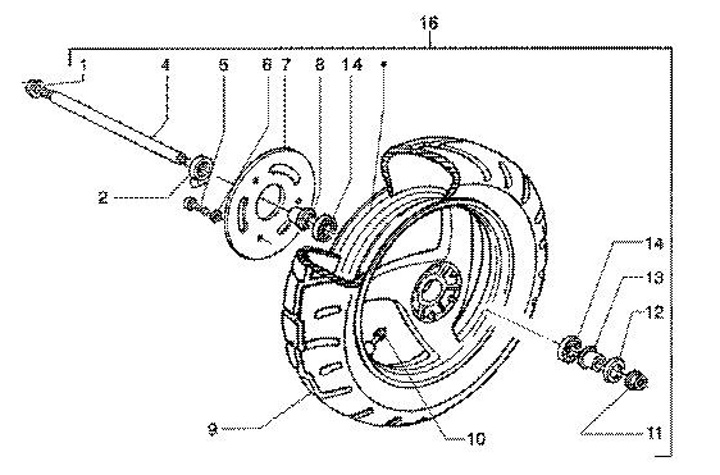 16
1
4
5
6
7
8
14
*
2
14
13
12
9
10
11