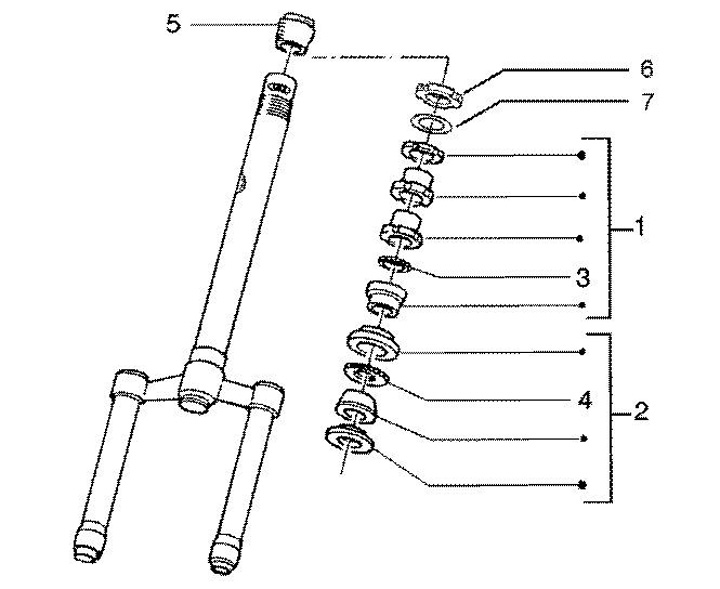 5
6
7
1
3
4
2