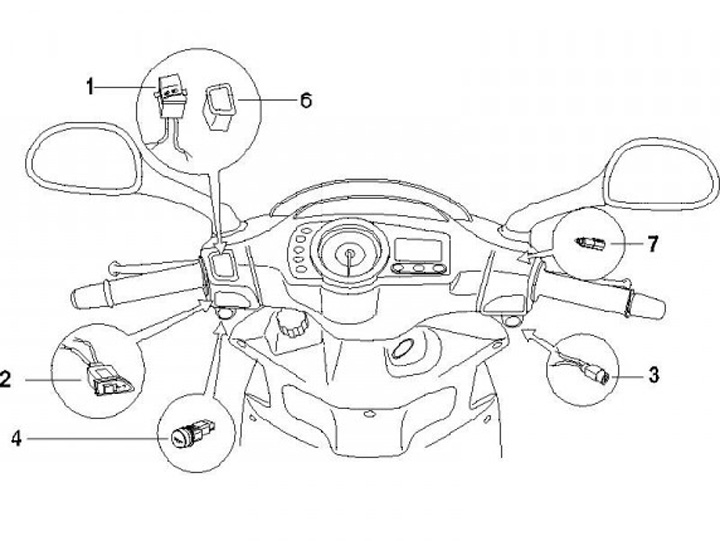 1
6
7
2
3
4