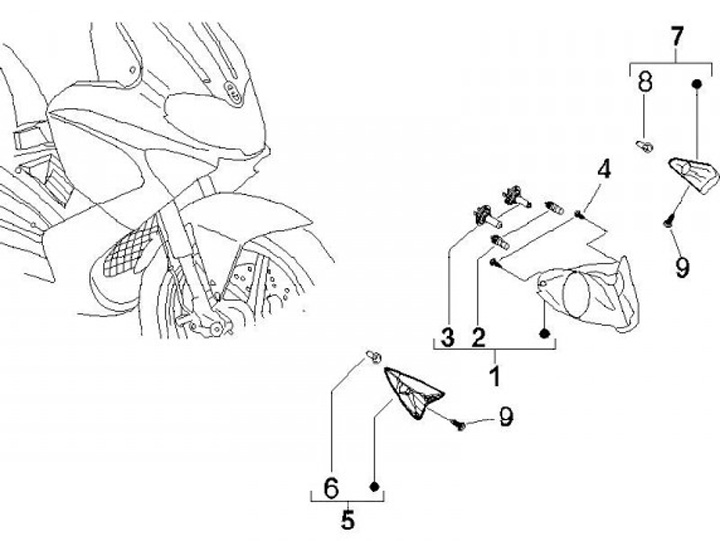 7
8
4
9
3 2
1
9
6
5