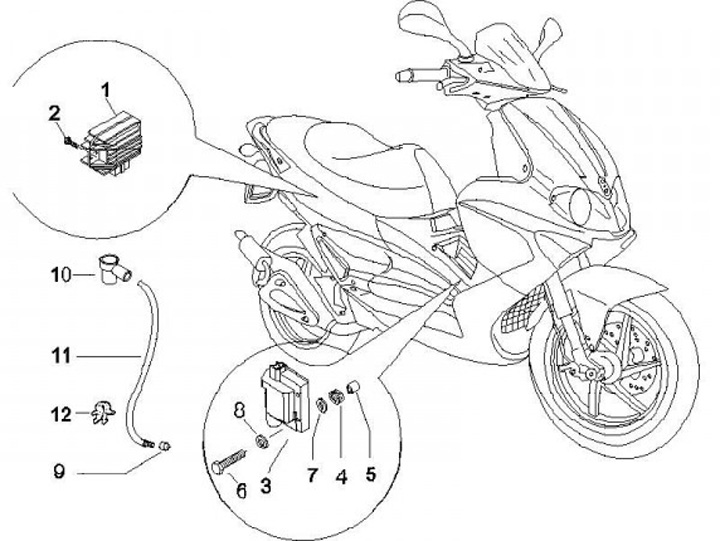 1
2
10
11
12
9
8
6
3
7
4
5