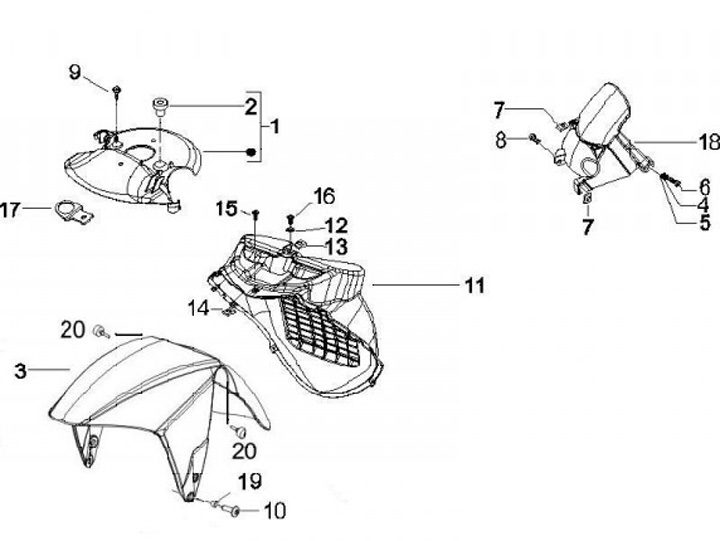 9
2
1
17
7
8
18
6
4
5
7
15
16
12
13
11
14
20
3
20
19
10