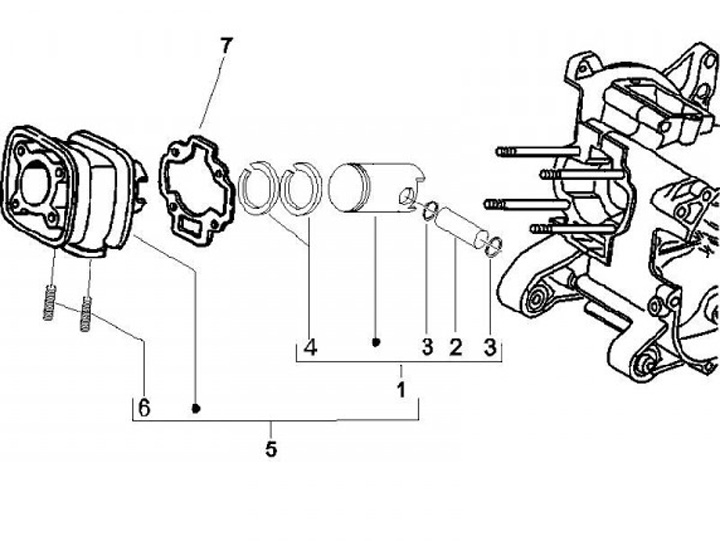 7

4
3
2
3

1

6

5