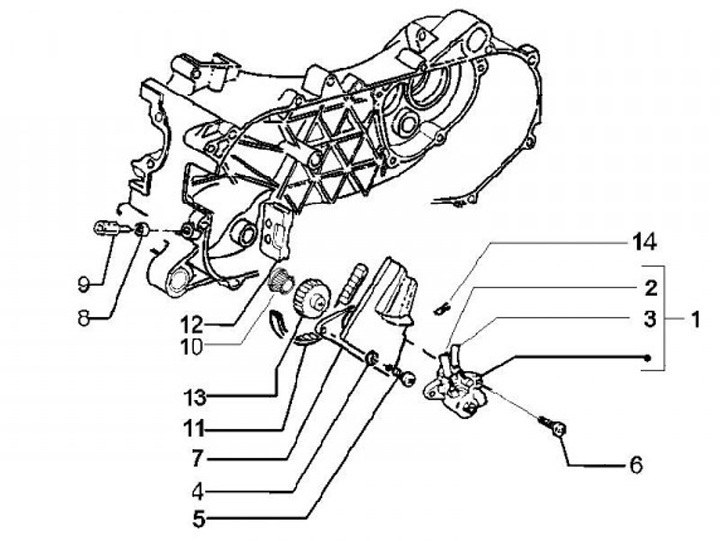 14
2
3
1
9
8
12
10
13
11
7
4
5
6