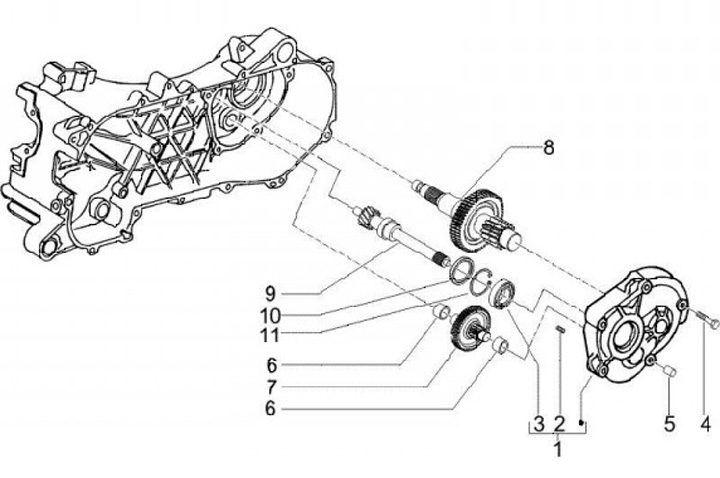 8
9
10
11
6
7
6
3 2
1
5
4